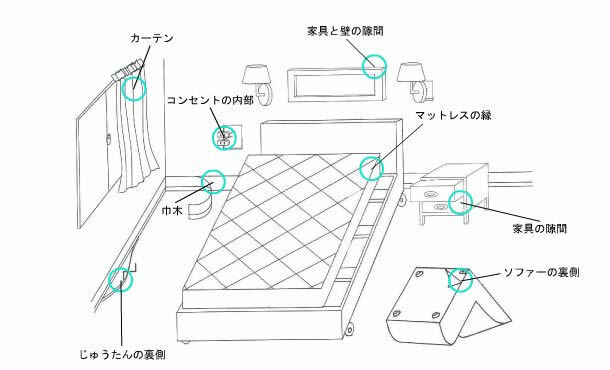 カーテン

家具と壁の隙間

コンセントの内部

マットレスの縁

巾木

家具の隙間

ソファーの裏側

じゅうたんの裏側